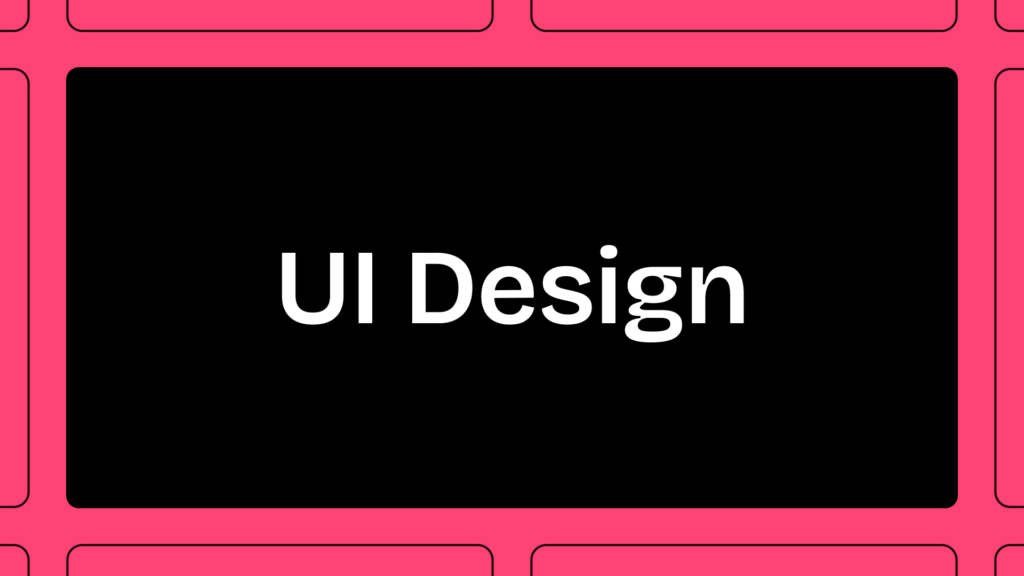 UI Design