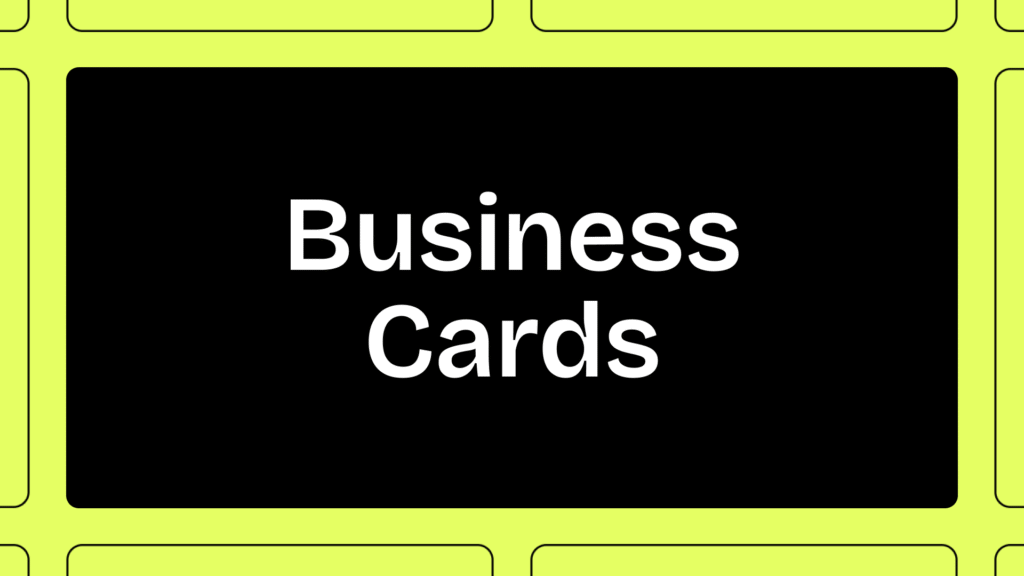 Business Cards